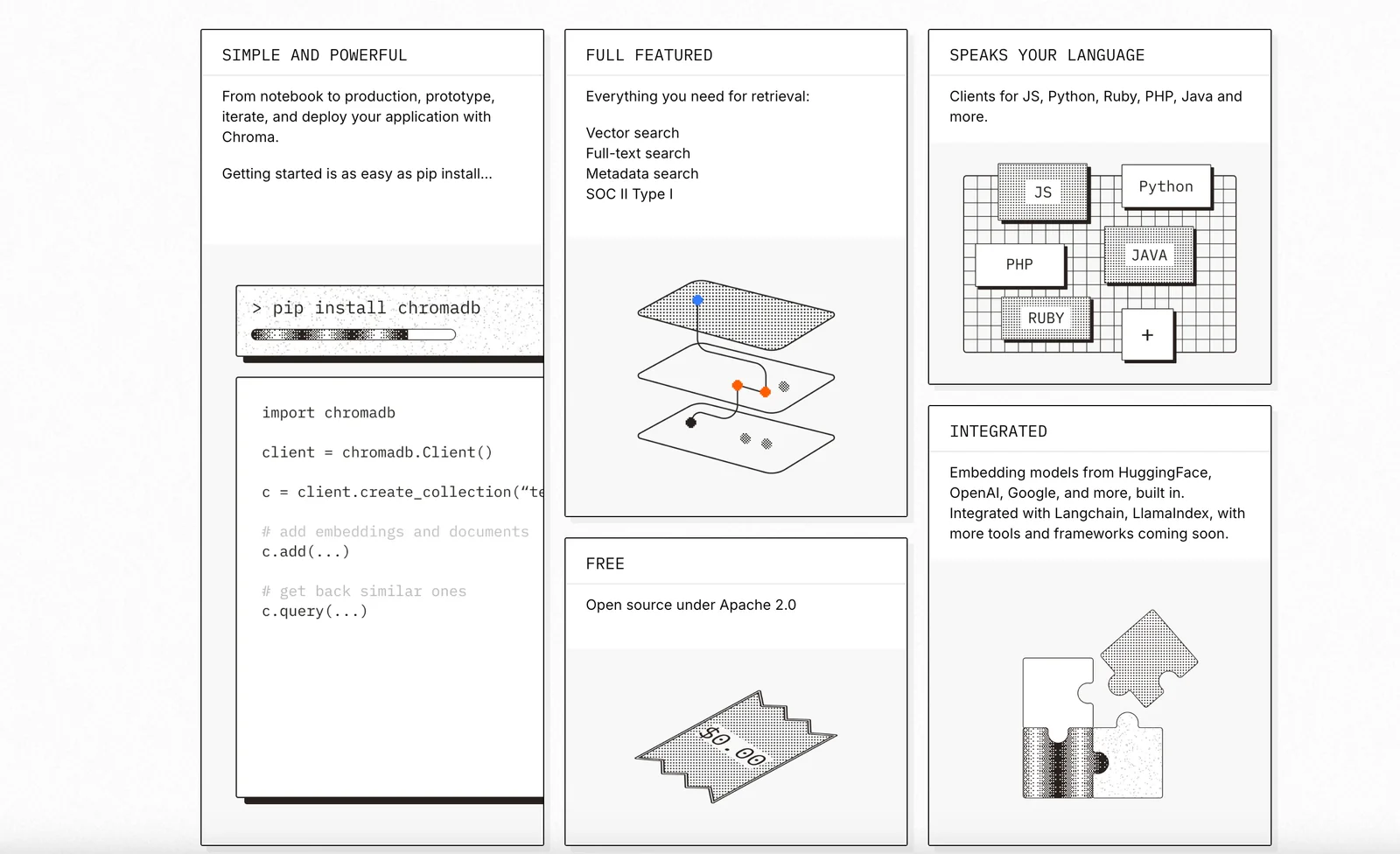 SIMPLE AND POWERFUL

From notebook to production, prototype, iterate, and deploy your application with Chroma.

Getting started is as easy as pip install...

> pip install chromadb

import chromadb

client = chromadb.Client()

c = client.create_collection("te

# add embeddings and documents
c.add(...)

# get back similar ones
c.query(...)

FULL FEATURED

Everything you need for retrieval:

Vector search
Full-text search
Metadata search
SOC II Type I

FREE

Open source under Apache 2.0

$0.00

SPEAKS YOUR LANGUAGE

Clients for JS, Python, Ruby, PHP, Java and more.

JS
Python
PHP
JAVA
RUBY
+

INTEGRATED

Embedding models from HuggingFace, OpenAI, Google, and more, built in. Integrated with Langchain, LlamaIndex, with more tools and frameworks coming soon.