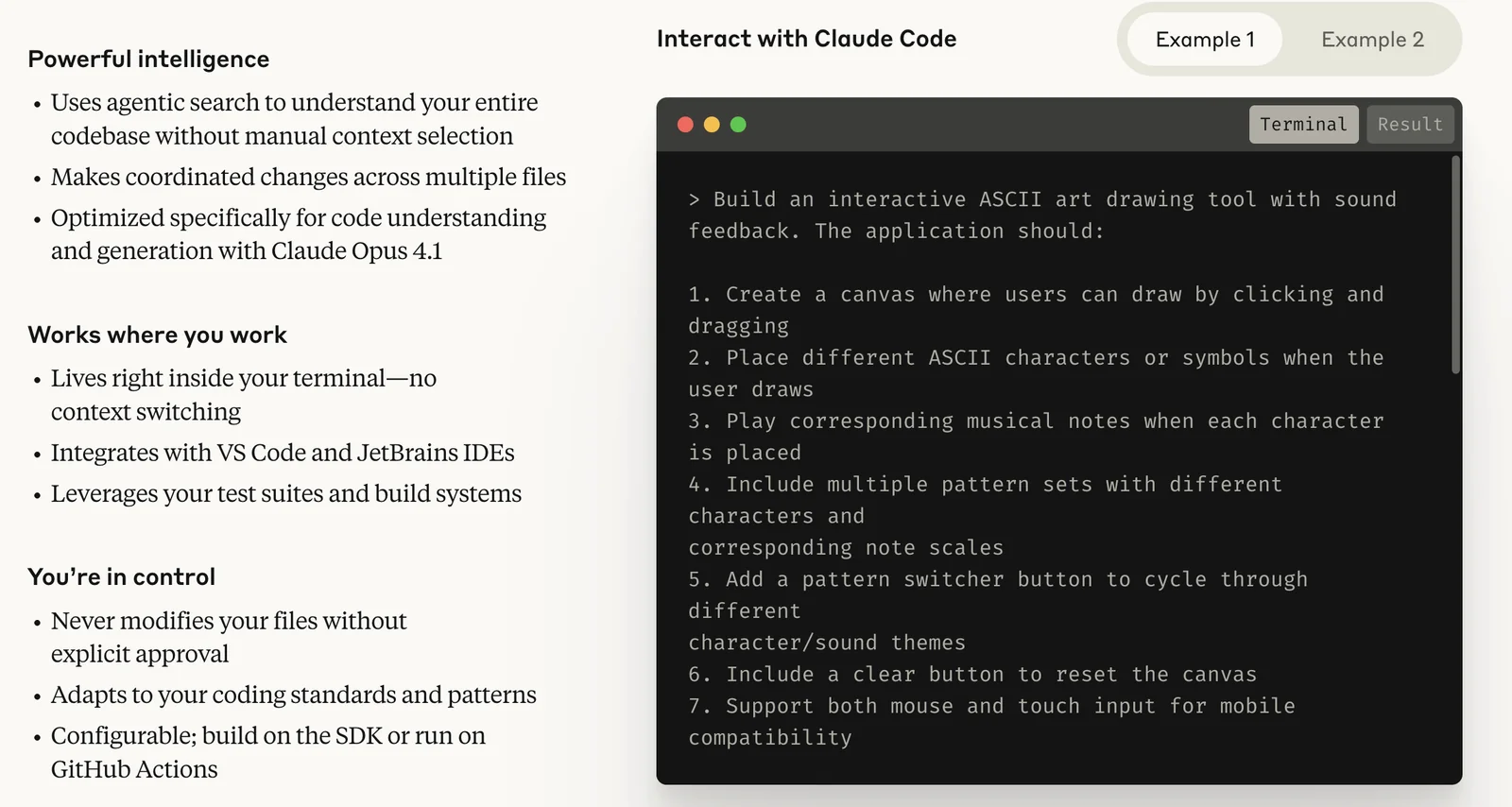 Powerful intelligence

• Uses agentic search to understand your entire codebase without manual context selection
• Makes coordinated changes across multiple files
• Optimized specifically for code understanding and generation with Claude Opus 4.1

Works where you work

• Lives right inside your terminal—no context switching
• Integrates with VS Code and JetBrains IDEs
• Leverages your test suites and build systems

You're in control

• Never modifies your files without explicit approval
• Adapts to your coding standards and patterns
• Configurable; build on the SDK or run on GitHub Actions

Interact with Claude Code

Example 1 Example 2

Terminal Result

> Build an interactive ASCII art drawing tool with sound feedback. The application should:

1. Create a canvas where users can draw by clicking and dragging
2. Place different ASCII characters or symbols when the user draws
3. Play corresponding musical notes when each character is placed
4. Include multiple pattern sets with different characters and
corresponding note scales
5. Add a pattern switcher button to cycle through different
character/sound themes
6. Include a clear button to reset the canvas
7. Support both mouse and touch input for mobile compatibility